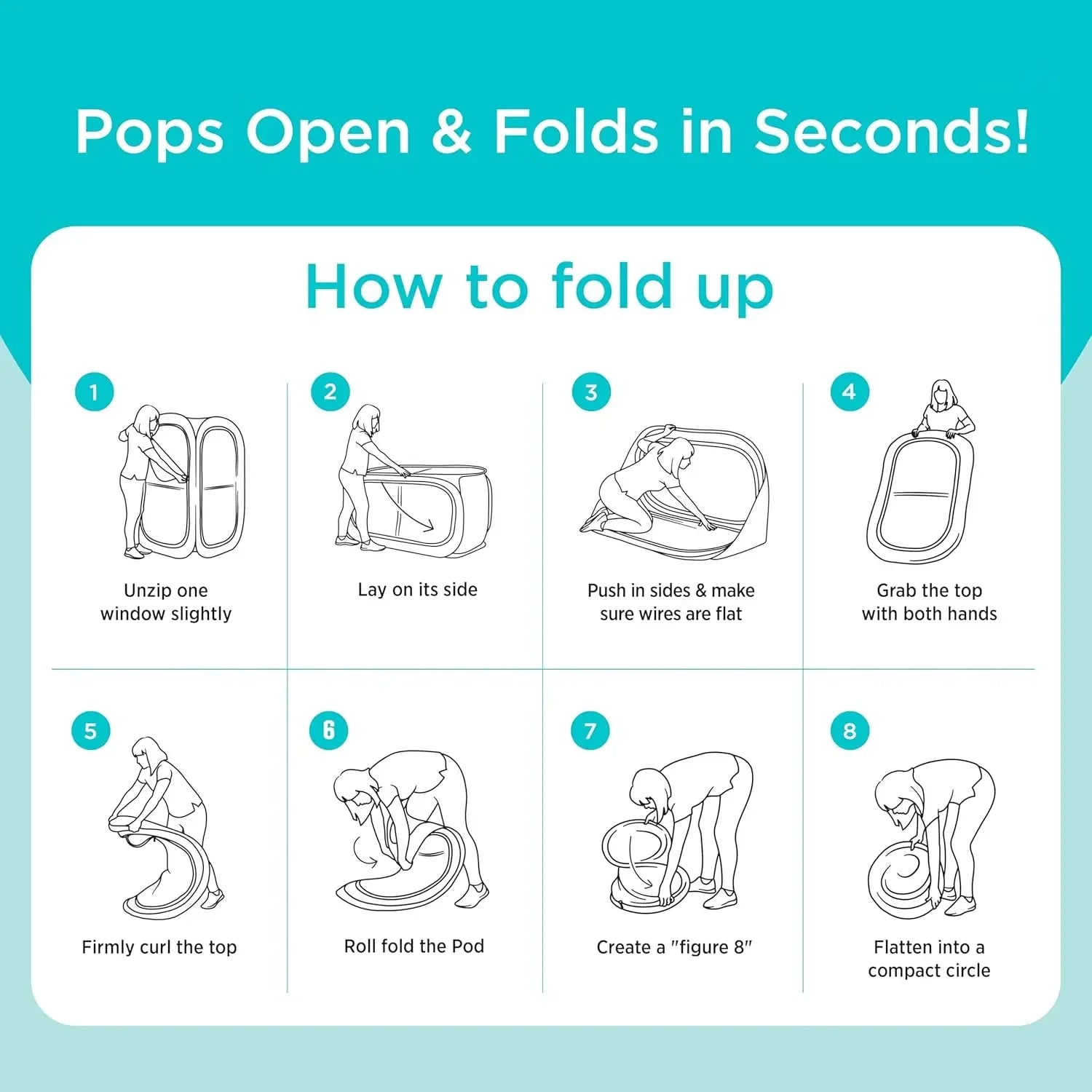 Pops Open & Folds in Seconds!

How to fold up

1
Unzip one window slightly

2
Lay on its side

3
Push in sides & make sure wires are flat

4
Grab the top with both hands

5
Firmly curl the top

6
Roll fold the Pod

7
Create a "figure 8"

8
Flatten into a compact circle